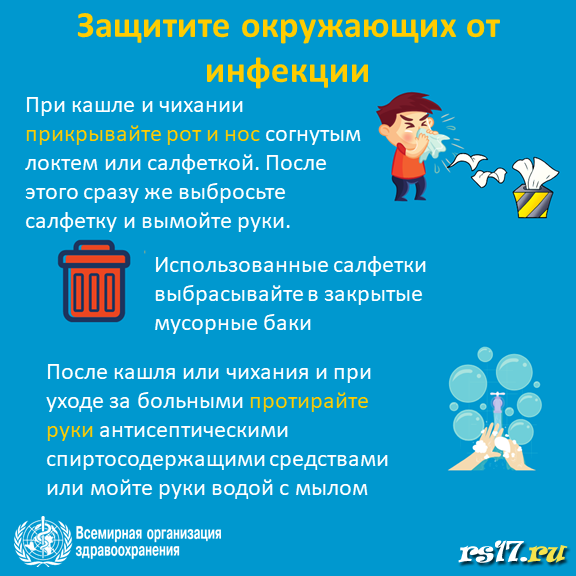 Защитите окружающих от инфекции

При кашле и чихании прикрывайте рот и нос согнутым локтем или салфеткой. После этого сразу же выбросьте салфетку и вымойте руки.

Использованные салфетки выбрасывайте в закрытые мусорные баки

После кашля или чихания и при уходе за больными протирайте руки антисептическими спиртосодержащими средствами или мойте руки водой с мылом

Всемирная организация здравоохранения

rs17.ru